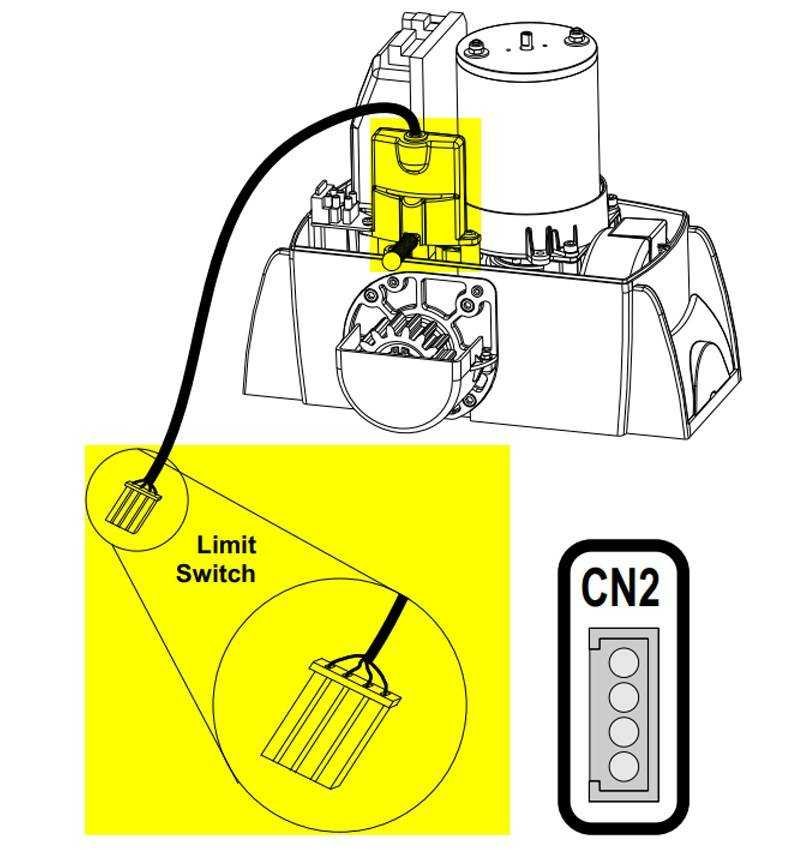 Limit Switch

CN2