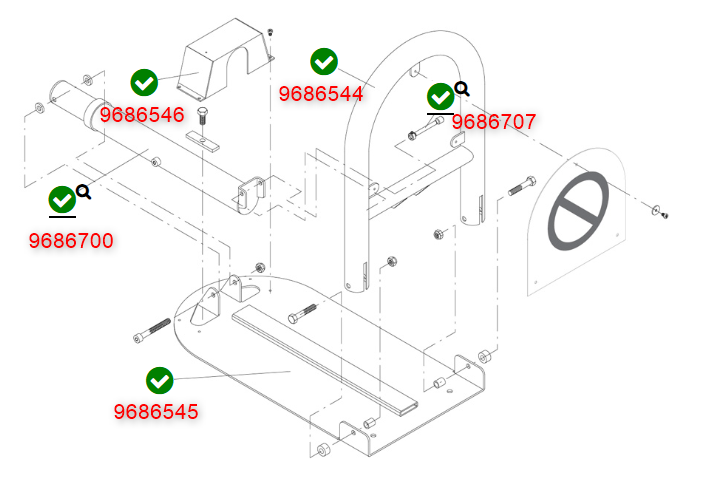 9686546

9686544

9686707

9686700

9686545